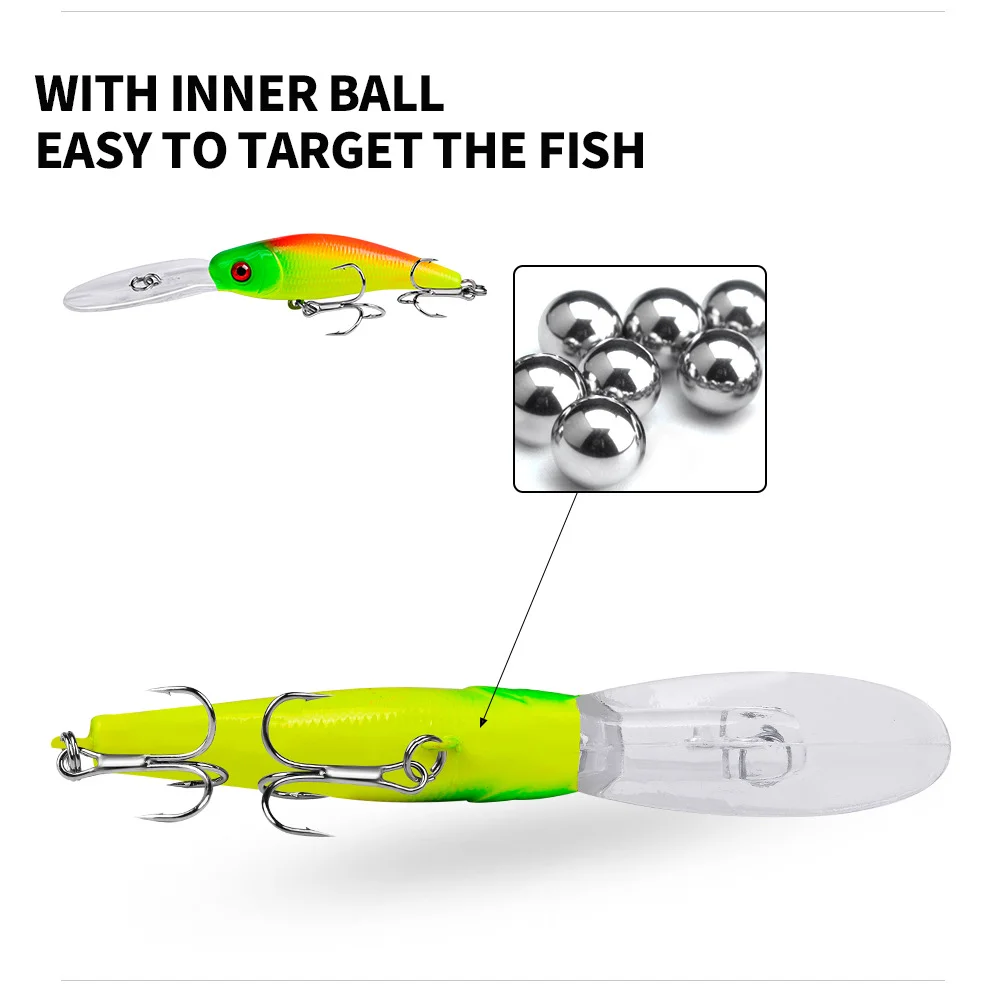 WITH INNER BALL
EASY TO TARGET THE FISH